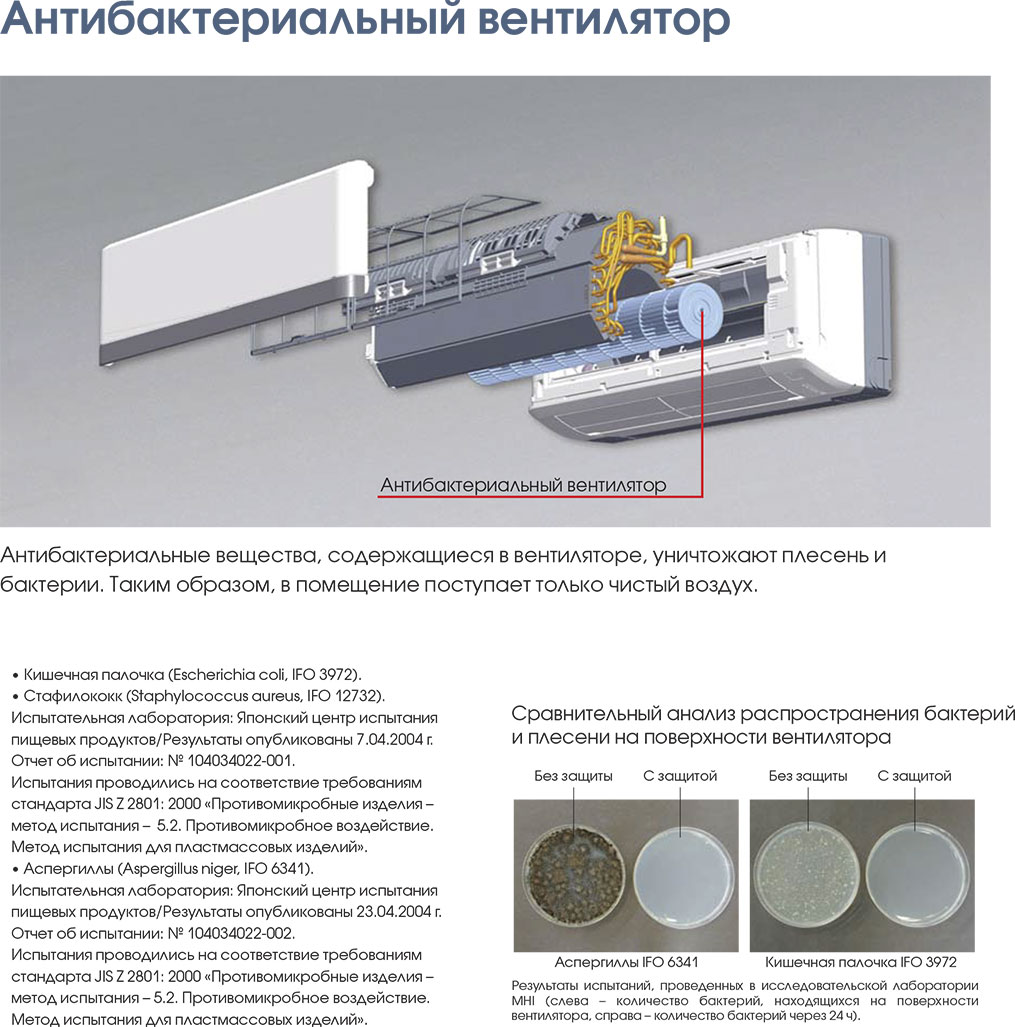 Антибактериальный вентилятор

Антибактериальный вентилятор

Антибактериальные вещества, содержащиеся в вентиляторе, уничтожают плесень и бактерии. Таким образом, в помещение поступает только чистый воздух.

• Кишечная палочка (Escherichia coli, IFO 3972).
• Стафилококк (Staphylococcus aureus, IFO 12732).
Испытательная лаборатория: Японский центр испытания пищевых продуктов/Результаты опубликованы 7.04.2004 г.
Отчет об испытании: № 104034022-001.
Испытания проводились на соответствие требованиям стандарта JIS Z 2801: 2000 «Противомикробные изделия – метод испытания – 5.2. Противомикробное воздействие. Метод испытания для пластмассовых изделий».
• Аспергиллы (Aspergillus niger, IFO 6341).
Испытательная лаборатория: Японский центр испытания пищевых продуктов/Результаты опубликованы 23.04.2004 г.
Отчет об испытании: № 104034022-002.
Испытания проводились на соответствие требованиям стандарта JIS Z 2801: 2000 «Противомикробные изделия – метод испытания – 5.2. Противомикробное воздействие. Метод испытания для пластмассовых изделий».

Сравнительный анализ распространения бактерий и плесени на поверхности вентилятора

Без защиты
С защитой
Без защиты
С защитой

Аспергиллы IFO 6341
Кишечная палочка IFO 3972

Результаты испытаний, проведенных в исследовательской лаборатории MHI (слева – количество бактерий, находящихся на поверхности вентилятора, справа – количество бактерий через 24 ч).